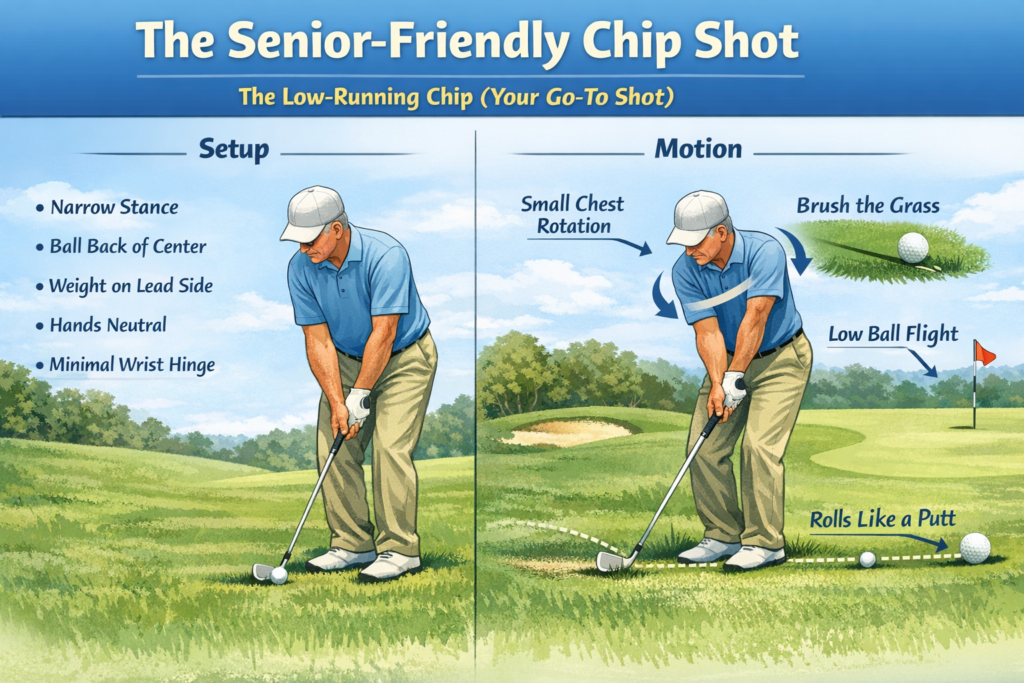 The Senior-Friendly Chip Shot

The Low-Running Chip (Your Go-To Shot)

Setup

• Narrow Stance
• Ball Back of Center
• Weight on Lead Side
• Hands Neutral
• Minimal Wrist Hinge

Motion

Small Chest Rotation

Brush the Grass

Low Ball Flight

Rolls Like a Putt