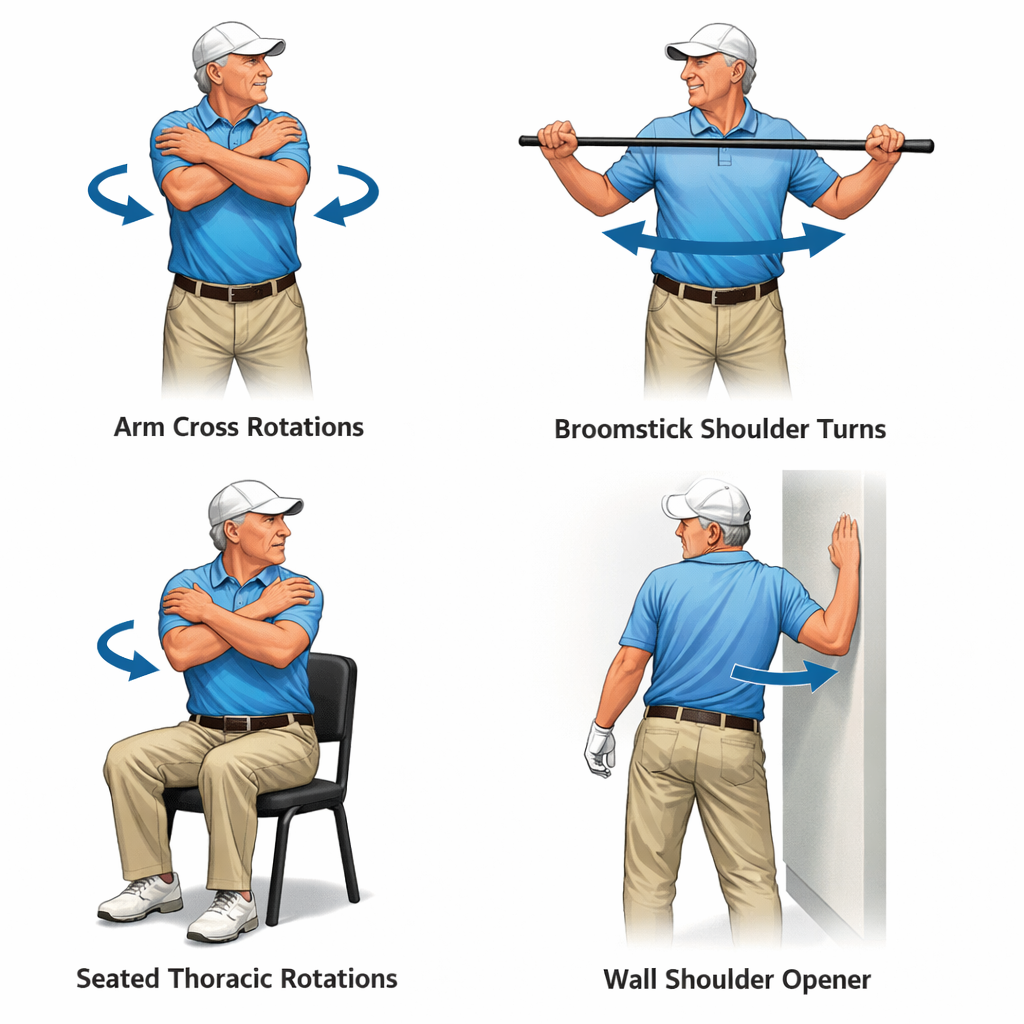 Arm Cross Rotations

Broomstick Shoulder Turns

Seated Thoracic Rotations

Wall Shoulder Opener