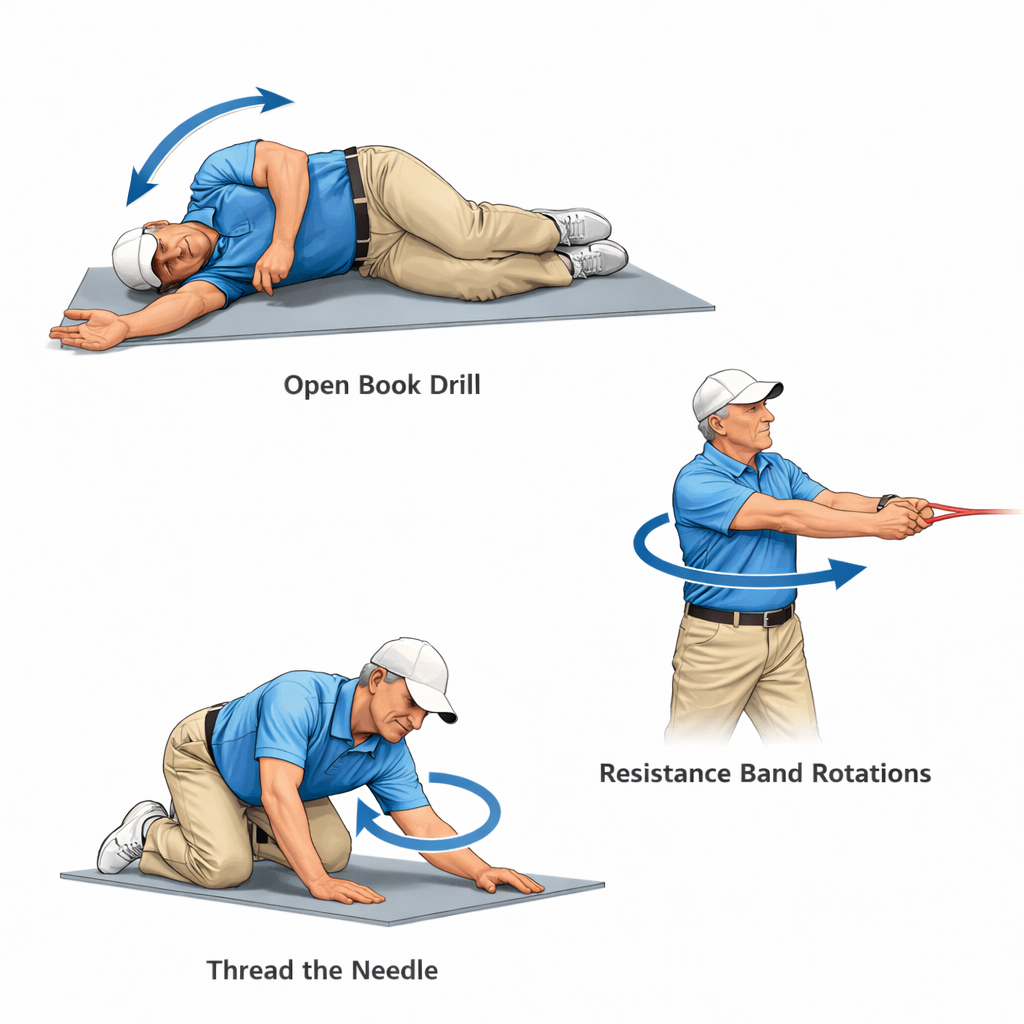 Open Book Drill

Resistance Band Rotations

Thread the Needle